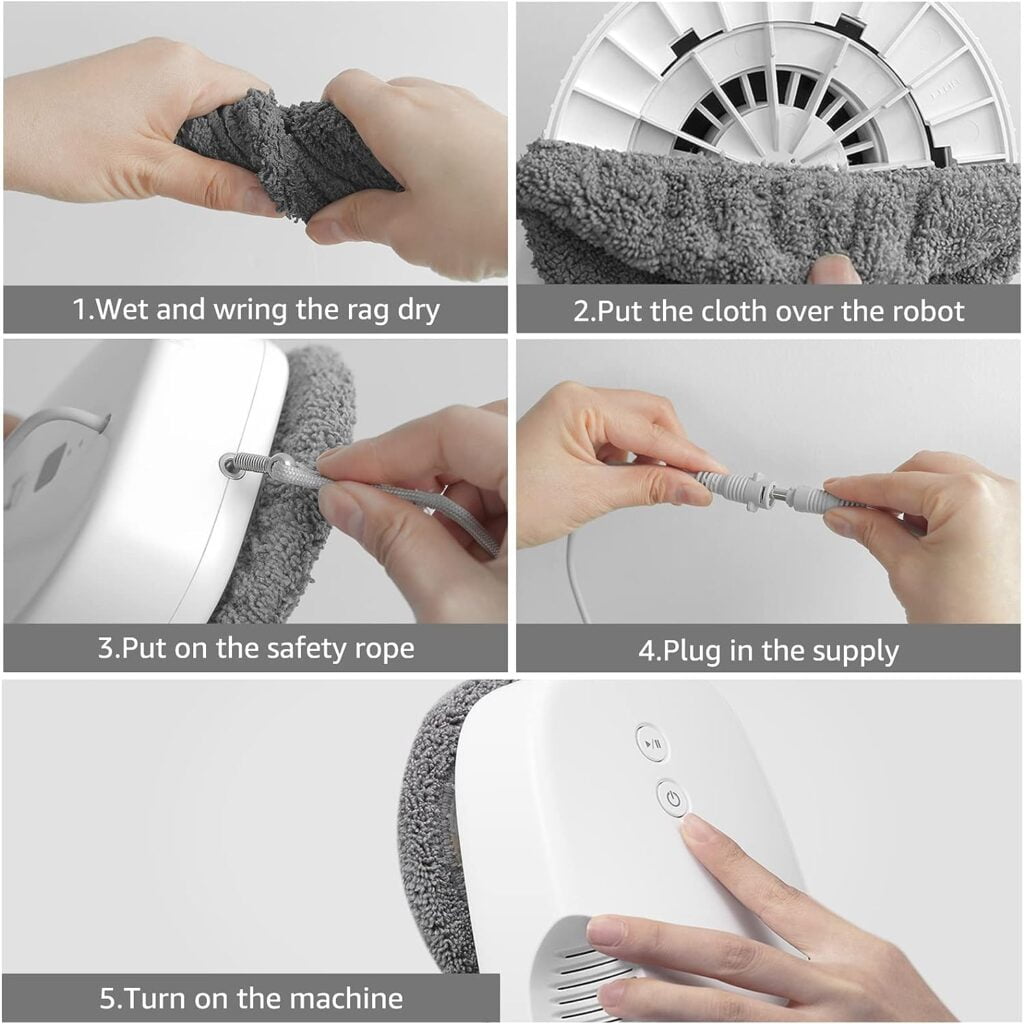 1.Wet and wring the rag dry

2.Put the cloth over the robot

3.Put on the safety rope

4.Plug in the supply

5.Turn on the machine